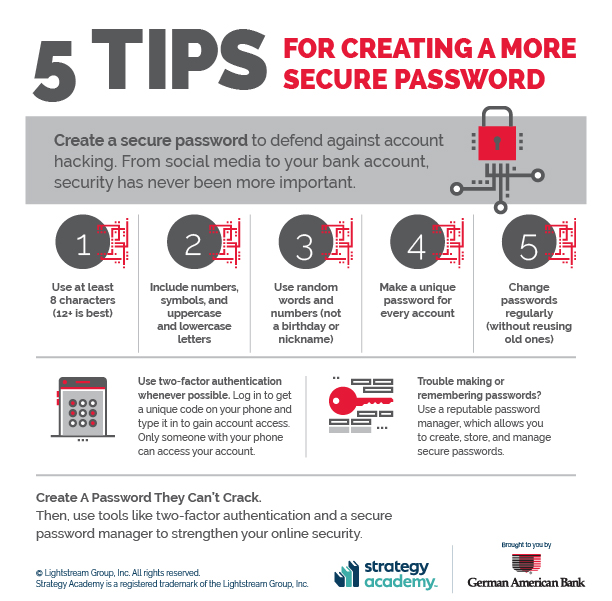 5 TIPS FOR CREATING A MORE SECURE PASSWORD

Create a secure password to defend against account hacking. From social media to your bank account, security has never been more important.

1
Use at least 8 characters (12+ is best)

2
Include numbers, symbols, and uppercase and lowercase letters

3
Use random words and numbers (not a birthday or nickname)

4
Make a unique password for every account

5
Change passwords regularly (without reusing old ones)

Use two-factor authentication whenever possible. Log in to get a unique code on your phone and type it in to gain account access. Only someone with your phone can access your account.

Trouble making or remembering passwords? Use a reputable password manager, which allows you to create, store, and manage secure passwords.

Create A Password They Can't Crack.
Then, use tools like two-factor authentication and a secure password manager to strengthen your online security.

© Lightstream Group, Inc. All rights reserved.
Strategy Academy is a registered trademark of the Lightstream Group, Inc.

strategy academy.

Brought to you by
German American Bank